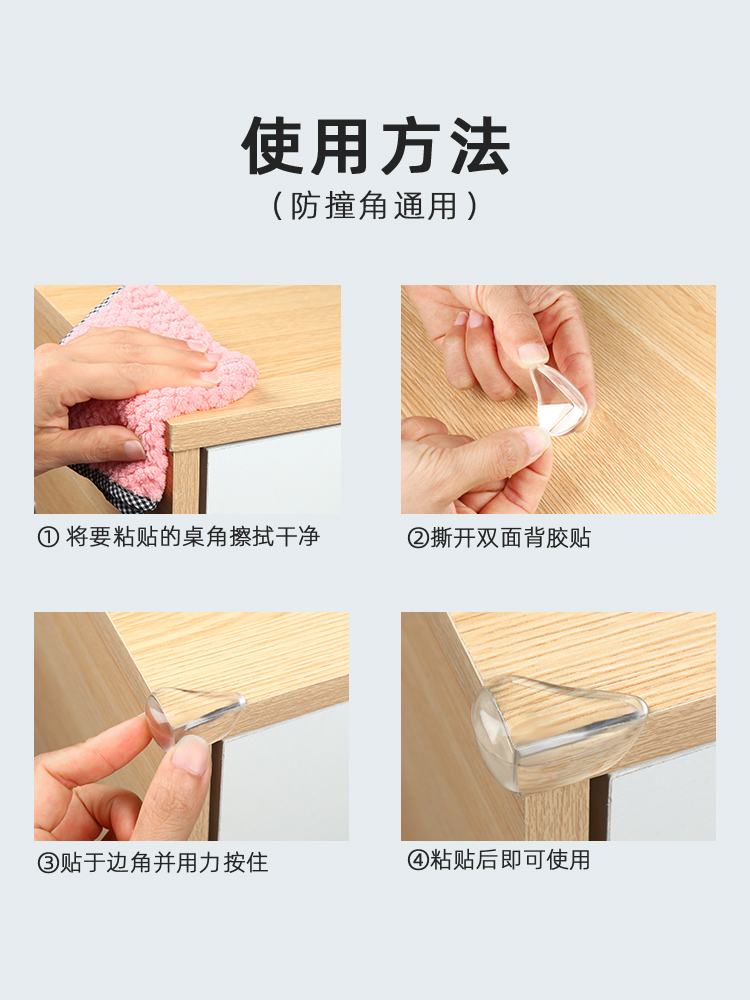 使用方法
（防撞角通用）

① 将要粘贴的桌角擦拭干净

②撕开双面背胶贴

③贴于边角并用力按住

④粘贴后即可使用