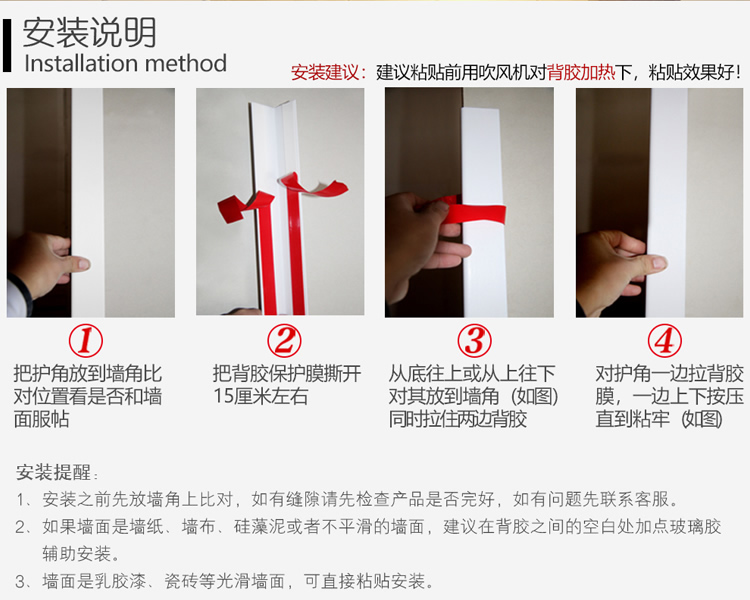 安装说明
Installation method

安装建议：建议粘贴前用吹风机对背胶加热下，粘贴效果好！

①
把护角放到墙角比对位置看是否和墙面服帖

②
把背胶保护膜撕开15厘米左右

③
从底往上或从上往下对其放到墙角（如图）同时拉住两边背胶

④
对护角一边拉背胶膜，一边上下按压直到粘牢（如图）

安装提醒：
1、安装之前先放墙角上比对，如有缝隙请先检查产品是否完好，如有问题先联系客服。
2、如果墙面是墙纸、墙布、硅藻泥或者不平滑的墙面，建议在背胶之间的空白处加点玻璃胶辅助安装。
3、墙面是乳胶漆、瓷砖等光滑墙面，可直接粘贴安装。