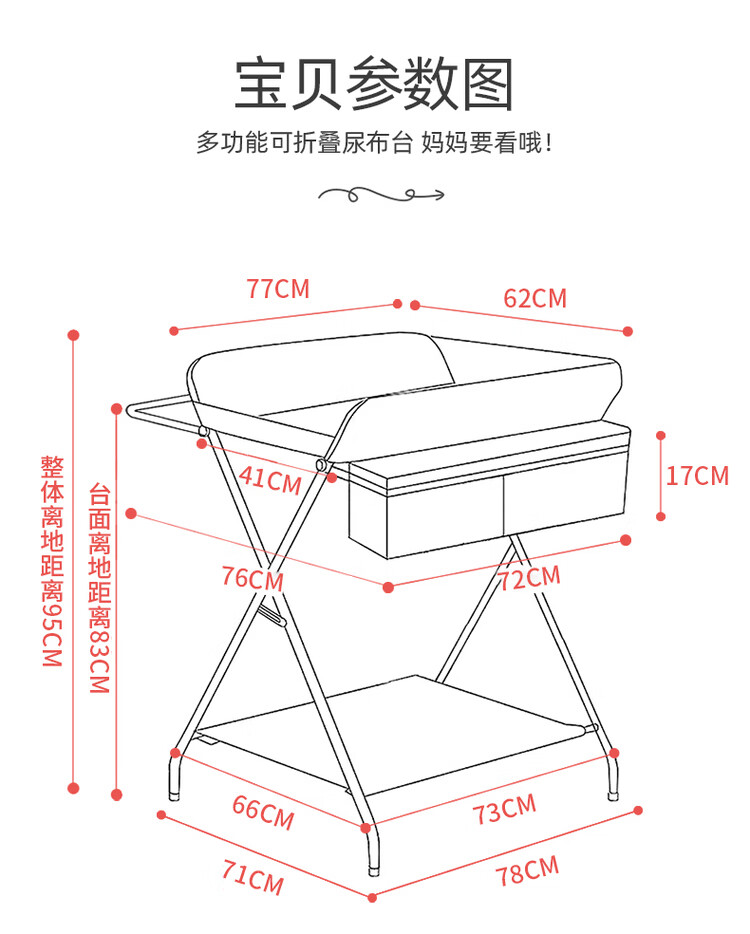 宝贝参数图

多功能可折叠尿布台 妈妈要看哦！

77CM

62CM

整体离地距离95CM

台面离地距离83CM

41CM

17CM

76CM

72CM

66CM

73CM

71CM

78CM