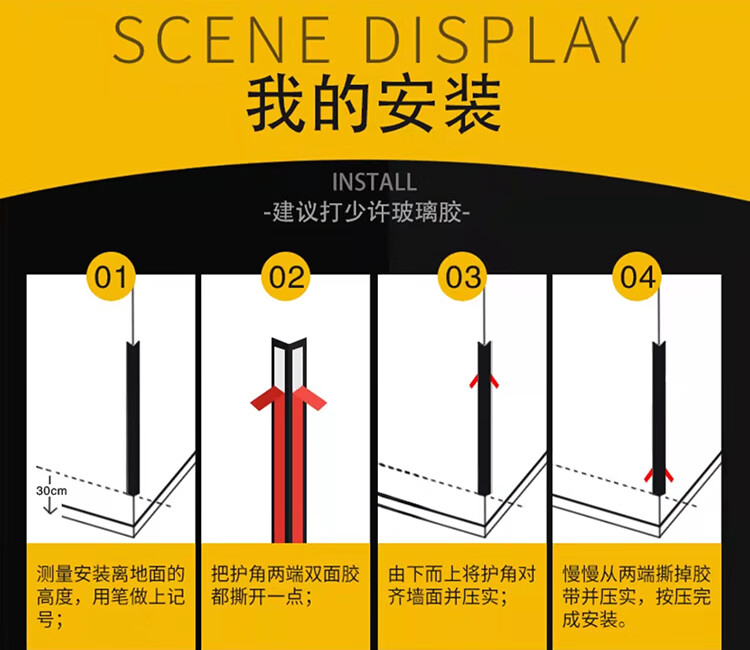 SCENE DISPLAY
我的安装

INSTALL
-建议打少许玻璃胶-

01
30cm
测量安装离地面的高度，用笔做上记号；

02
把护角两端双面胶都撕开一点；

03
由下而上将护角对齐墙面并压实；

04
慢慢从两端撕掉胶带并压实，按压完成安装。